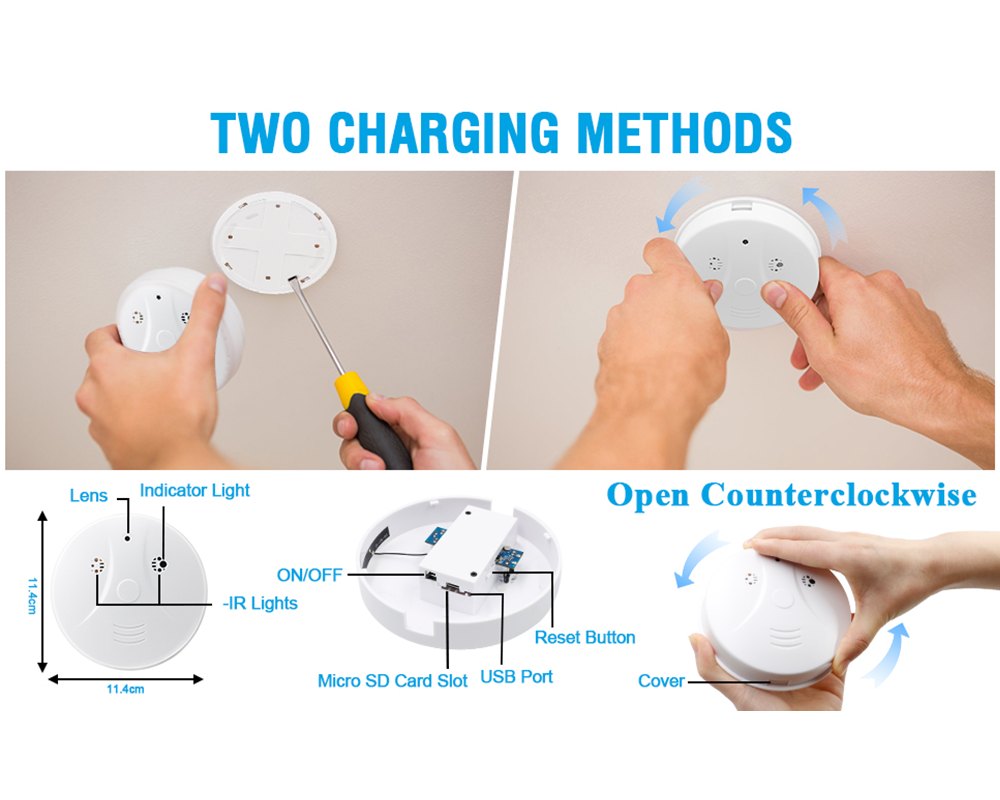 TWO CHARGING METHODS

Lens

Indicator Light

11.4cm

-IR Lights

11.4cm

ON/OFF

Reset Button

Micro SD Card Slot

USB Port

Open Counterclockwise

Cover