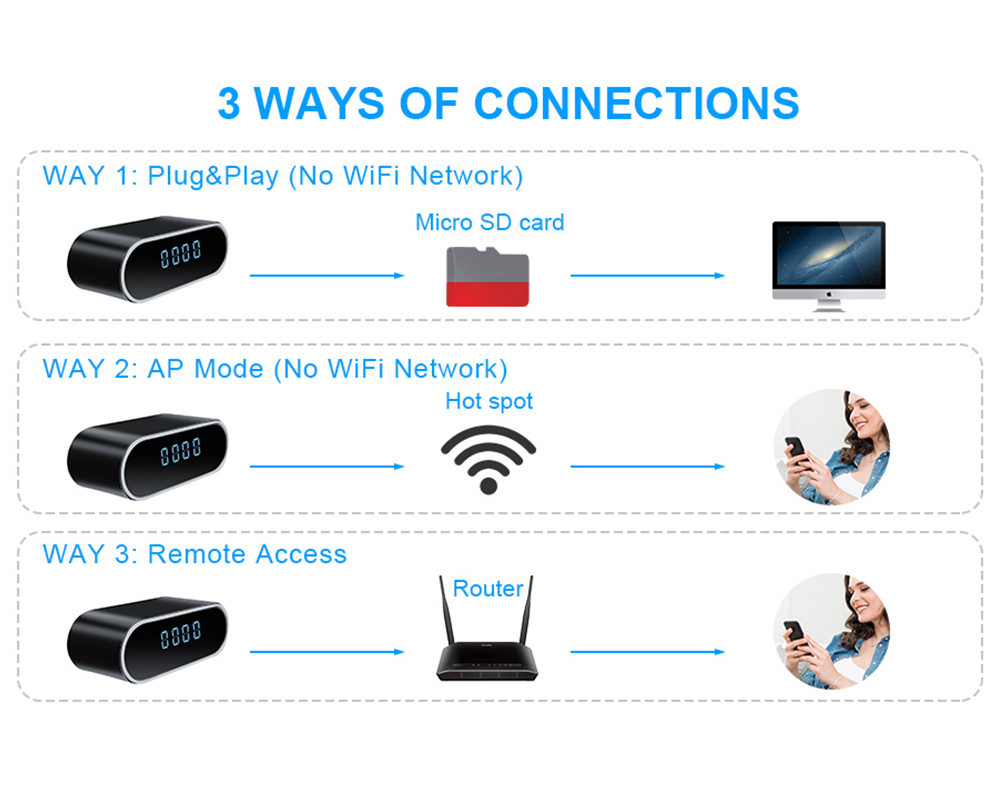 3 WAYS OF CONNECTIONS

WAY 1: Plug&Play (No WiFi Network)

0000

Micro SD card

WAY 2: AP Mode (No WiFi Network)

0000

Hot spot

WAY 3: Remote Access

0000

Router